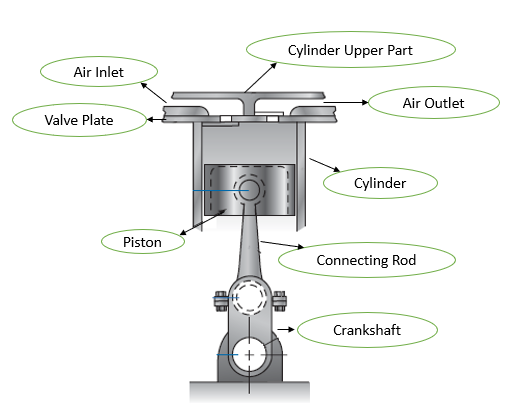 Cylinder Upper Part
Air Inlet
Air Outlet
Valve Plate
Cylinder
Piston
Connecting Rod
Crankshaft